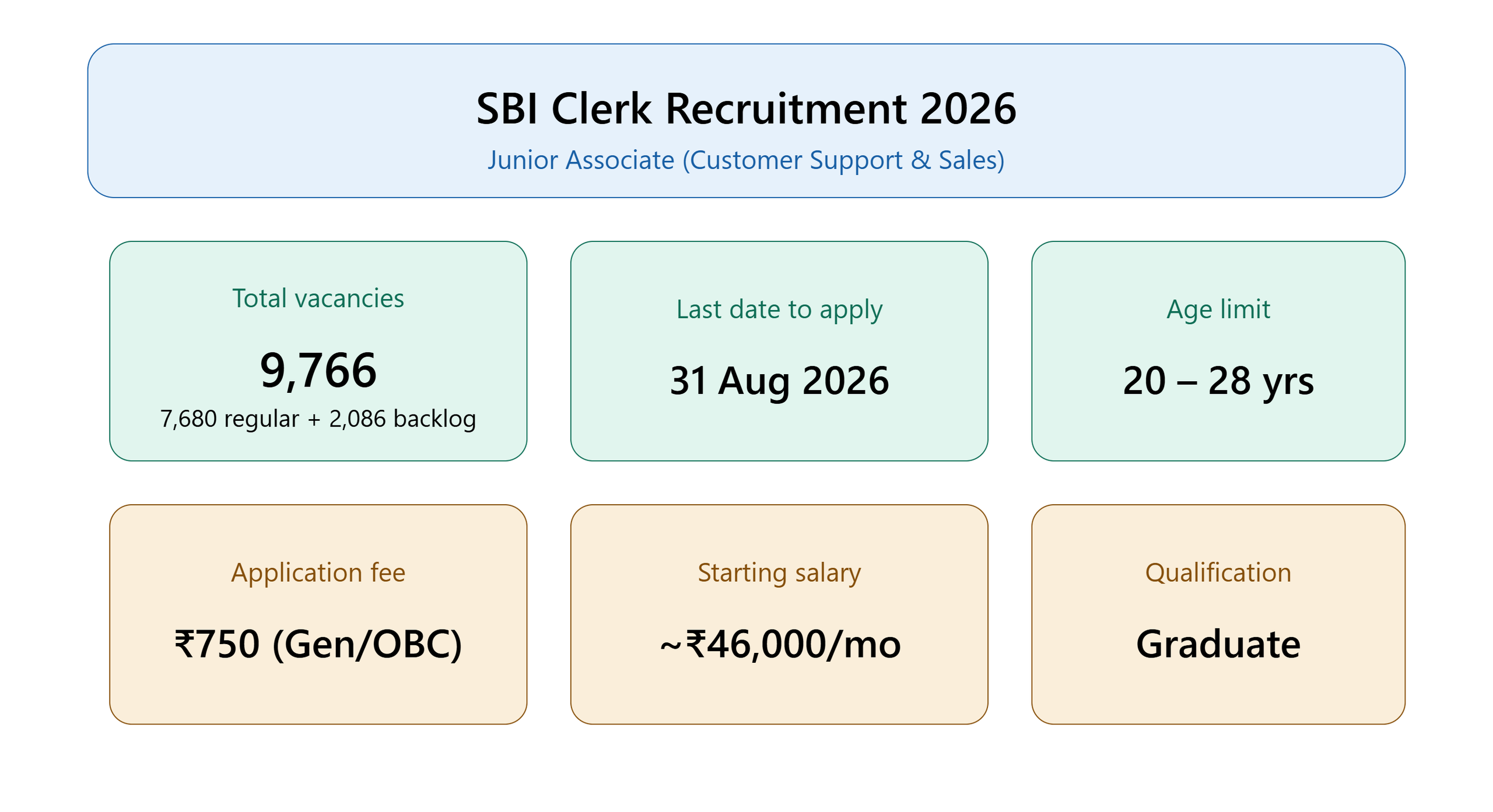 SBI Clerk Recruitment 2026

Junior Associate (Customer Support & Sales)

Total vacancies

9,766

7,680 regular + 2,086 backlog

Last date to apply

31 Aug 2026

Age limit

20 – 28 yrs

Application fee

₹750 (Gen/OBC)

Starting salary

~₹46,000/mo

Qualification

Graduate